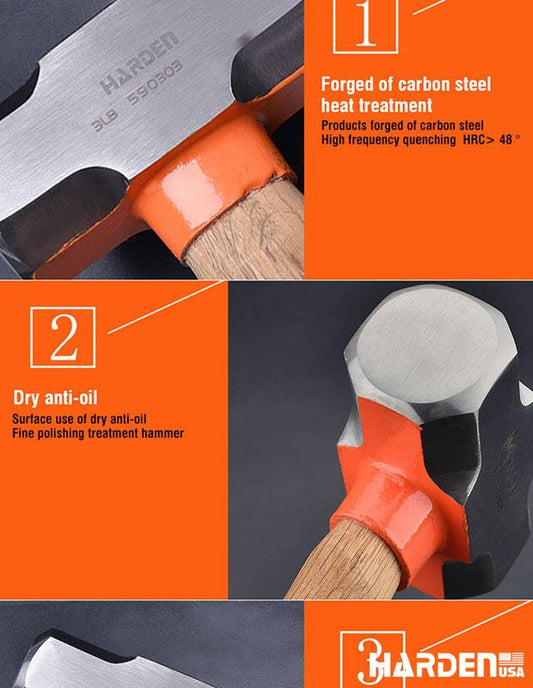 HARDEN
3LB 590303

1

Forged of carbon steel heat treatment
Products forged of carbon steel
High frequency quenching HRC> 48 °

2

Dry anti-oil
Surface use of dry anti-oil
Fine polishing treatment hammer

3

HARDEN USA