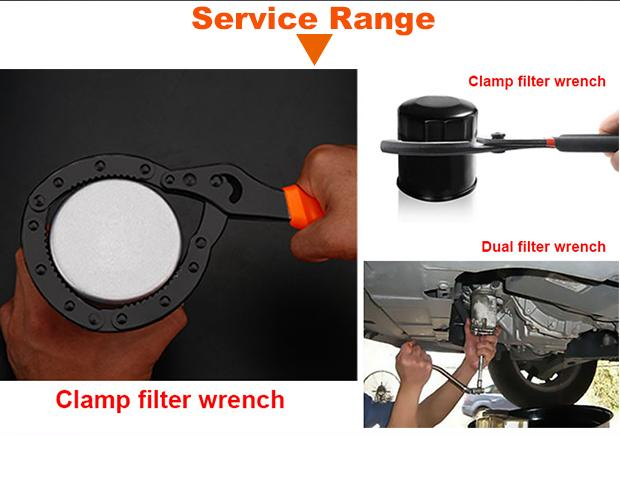 Service Range

Clamp filter wrench

Clamp filter wrench

Dual filter wrench