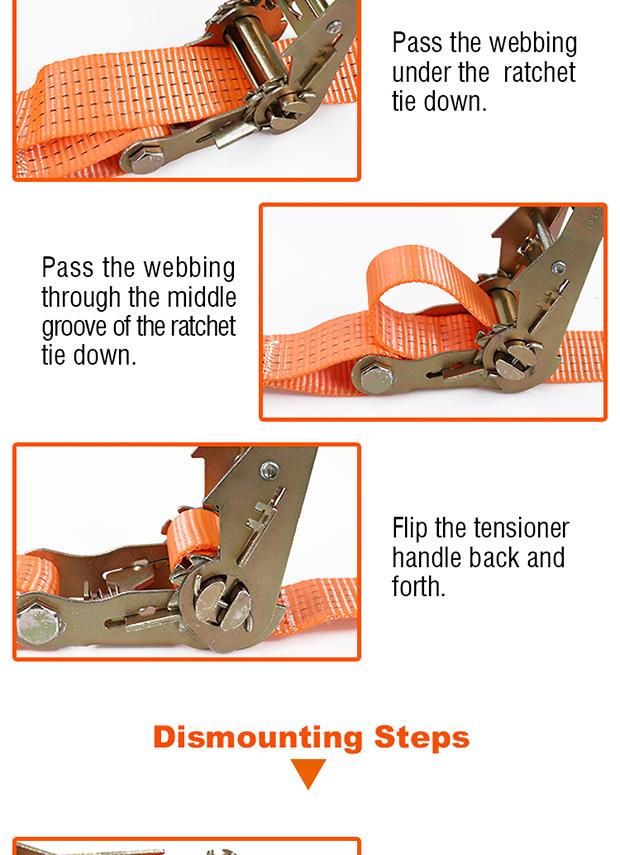 Pass the webbing under the ratchet tie down.

Pass the webbing through the middle groove of the ratchet tie down.

Flip the tensioner handle back and forth.

Dismounting Steps