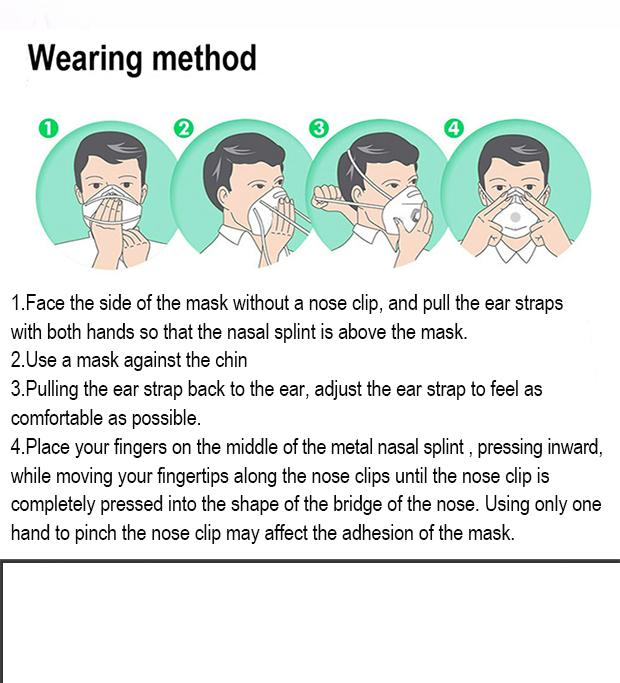 Wearing method

1 2 3 4

1.Face the side of the mask without a nose clip, and pull the ear straps with both hands so that the nasal splint is above the mask.
2.Use a mask against the chin
3.Pulling the ear strap back to the ear, adjust the ear strap to feel as comfortable as possible.
4.Place your fingers on the middle of the metal nasal splint , pressing inward, while moving your fingertips along the nose clips until the nose clip is completely pressed into the shape of the bridge of the nose. Using only one hand to pinch the nose clip may affect the adhesion of the mask.