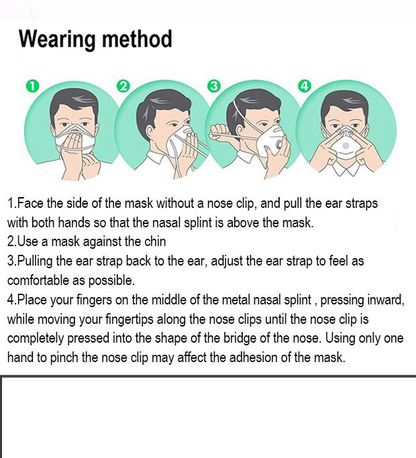 Wearing method

1

2

3

4

1.Face the side of the mask without a nose clip, and pull the ear straps with both hands so that the nasal splint is above the mask.
2.Use a mask against the chin
3.Pulling the ear strap back to the ear, adjust the ear strap to feel as comfortable as possible.
4.Place your fingers on the middle of the metal nasal splint , pressing inward, while moving your fingertips along the nose clips until the nose clip is completely pressed into the shape of the bridge of the nose. Using only one hand to pinch the nose clip may affect the adhesion of the mask.