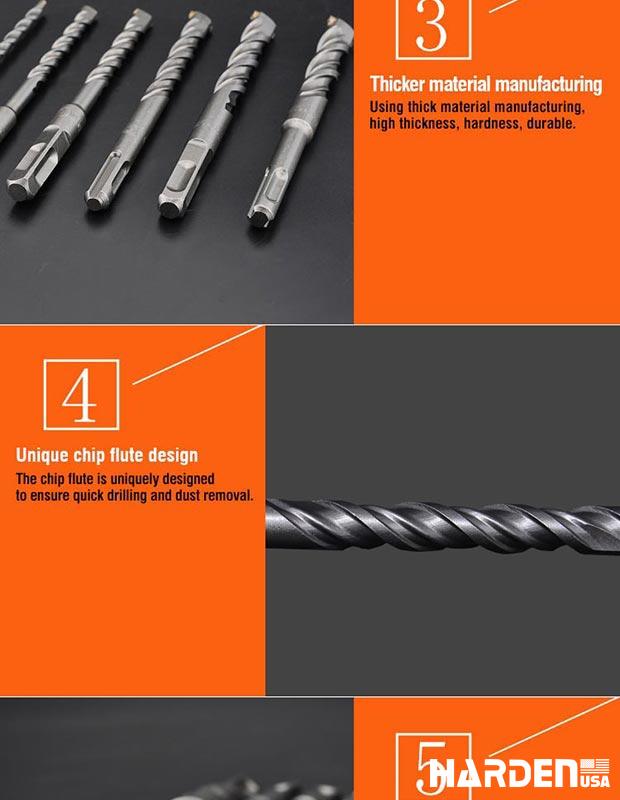 3

Thicker material manufacturing

Using thick material manufacturing, high thickness, hardness, durable.

4

Unique chip flute design

The chip flute is uniquely designed to ensure quick drilling and dust removal.

5

HARDEN USA