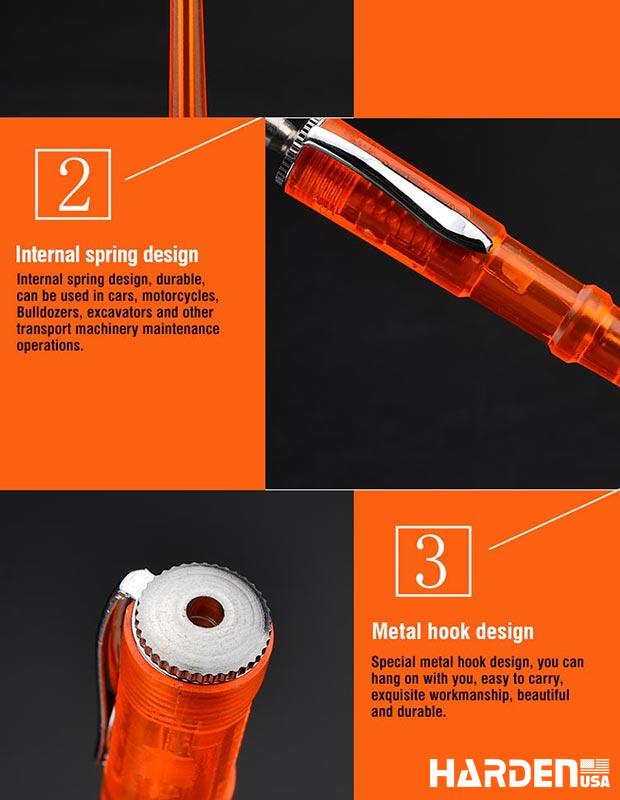 2

Internal spring design

Internal spring design, durable, can be used in cars, motorcycles, Bulldozers, excavators and other transport machinery maintenance operations.

3

Metal hook design

Special metal hook design, you can hang on with you, easy to carry, exquisite workmanship, beautiful and durable.

HARDEN USA