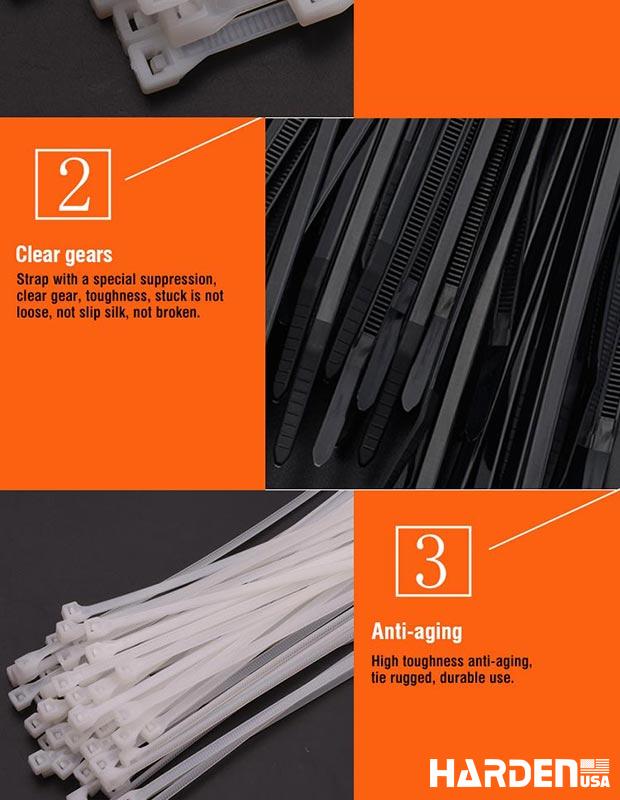 2

Clear gears

Strap with a special suppression, clear gear, toughness, stuck is not loose, not slip silk, not broken.

3

Anti-aging

High toughness anti-aging, tie rugged, durable use.

HARDEN USA