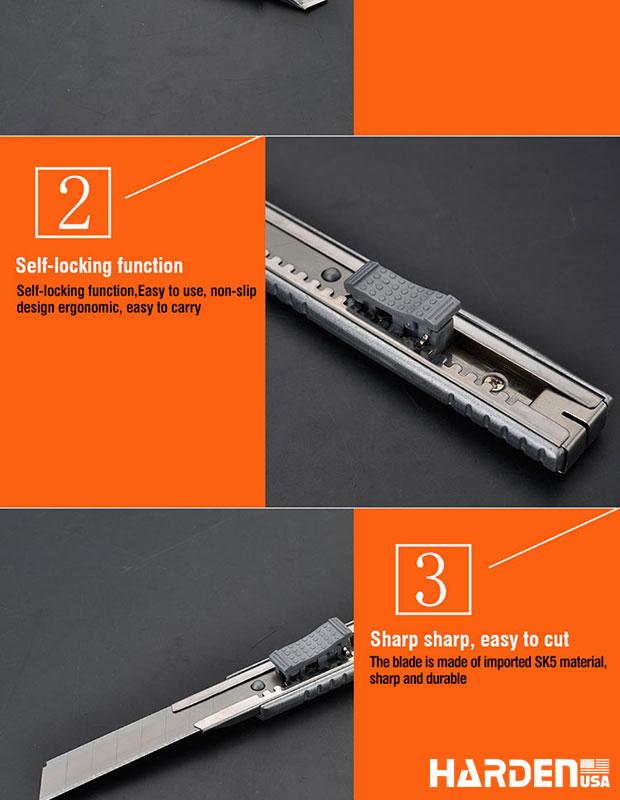 2

Self-locking function

Self-locking function,Easy to use, non-slip design ergonomic, easy to carry

3

Sharp sharp, easy to cut

The blade is made of imported SK5 material, sharp and durable

HARDEN USA