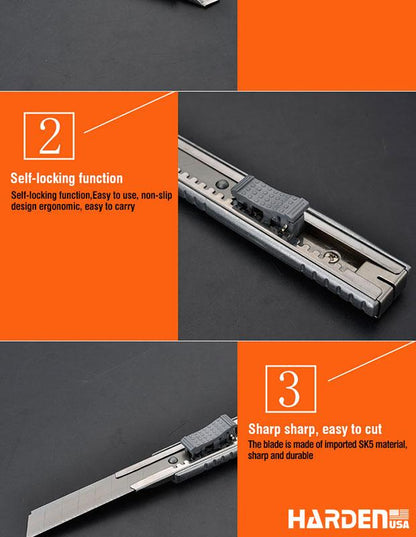 2

Self-locking function

Self-locking function,Easy to use, non-slip design ergonomic, easy to carry

3

Sharp sharp, easy to cut

The blade is made of imported SK5 material, sharp and durable

HARDEN USA