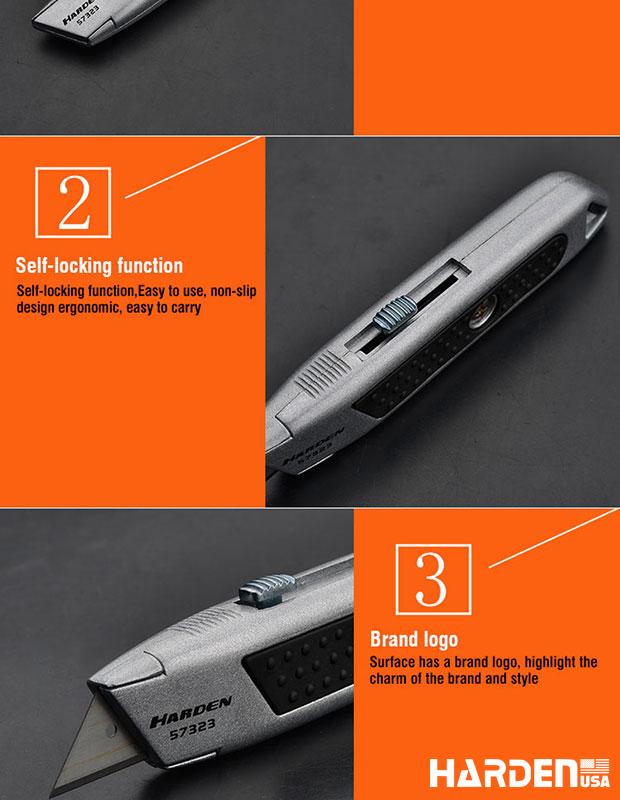 HARDEN
57323

2

Self-locking function

Self-locking function,Easy to use, non-slip design ergonomic, easy to carry

HARDEN
57323

3

Brand logo

Surface has a brand logo, highlight the charm of the brand and style

HARDEN
57323

HARDEN USA