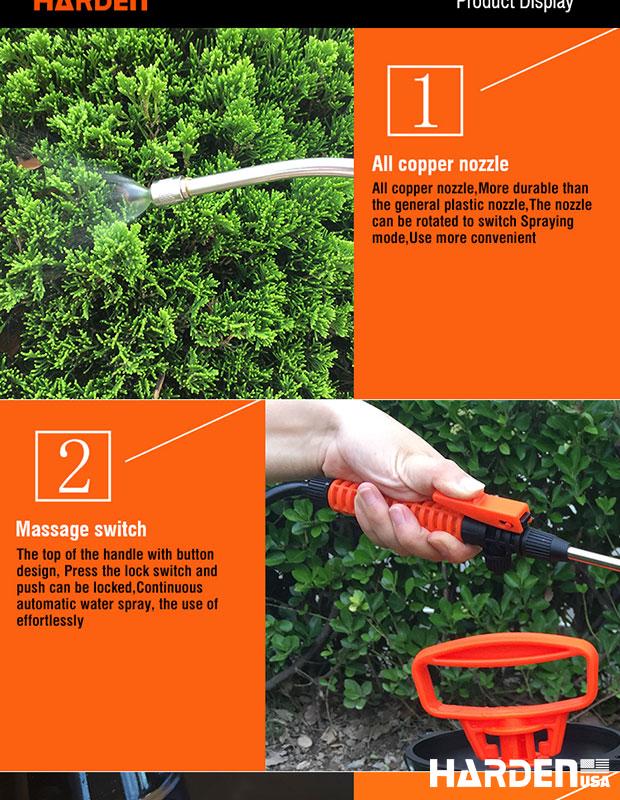 HARDEN

Product Display

1

All copper nozzle

All copper nozzle,More durable than the general plastic nozzle,The nozzle can be rotated to switch Spraying mode,Use more convenient

2

Massage switch

The top of the handle with button design, Press the lock switch and push can be locked,Continuous automatic water spray, the use of effortlessly

HARDEN USA