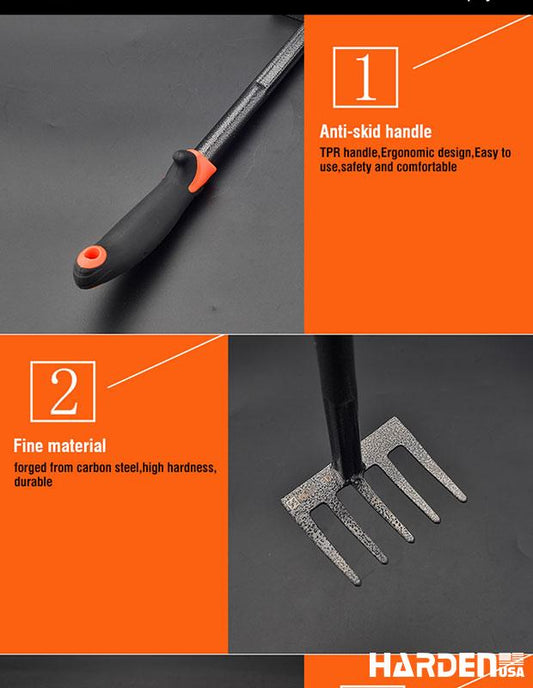 1

Anti-skid handle

TPR handle,Ergonomic design,Easy to use,safety and comfortable

2

Fine material

forged from carbon steel,high hardness, durable

HARDEN USA