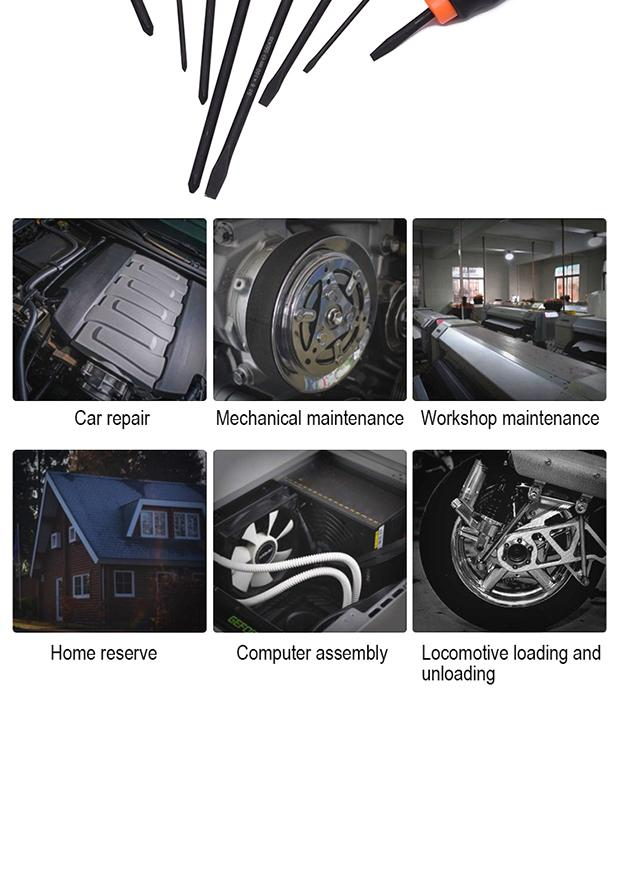 Car repair

Mechanical maintenance

Workshop maintenance

Home reserve

Computer assembly

Locomotive loading and unloading