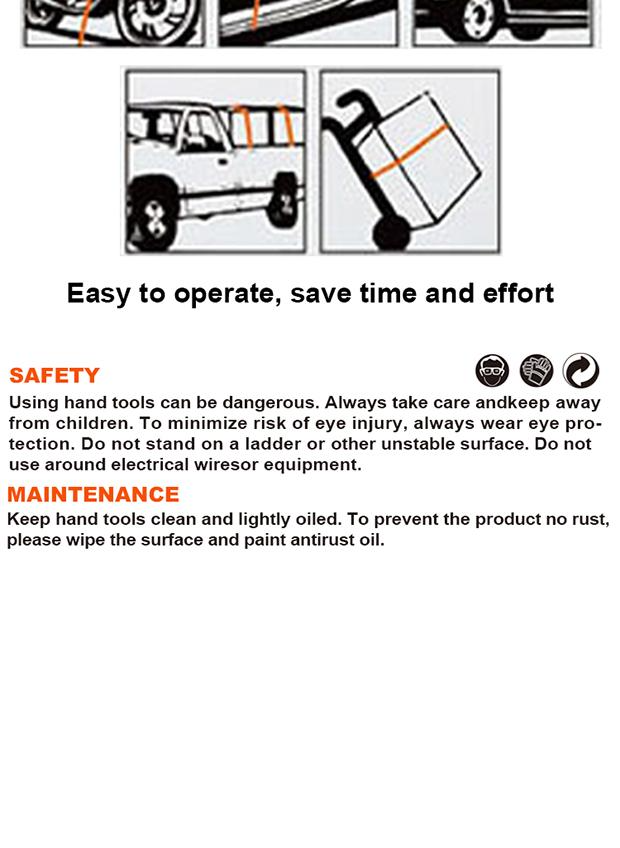 Easy to operate, save time and effort

SAFETY

Using hand tools can be dangerous. Always take care andkeep away from children. To minimize risk of eye injury, always wear eye protection. Do not stand on a ladder or other unstable surface. Do not use around electrical wiresor equipment.

MAINTENANCE

Keep hand tools clean and lightly oiled. To prevent the product no rust, please wipe the surface and paint antirust oil.