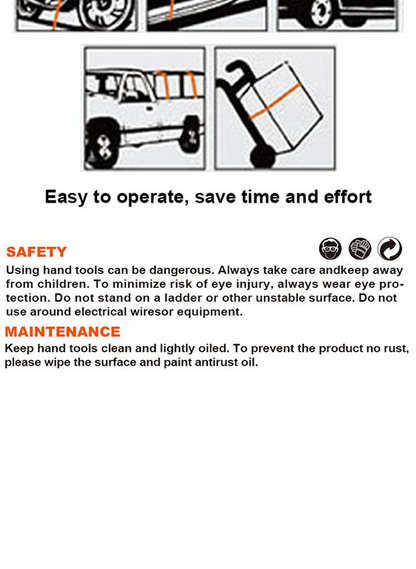 Easy to operate, save time and effort

SAFETY

Using hand tools can be dangerous. Always take care andkeep away from children. To minimize risk of eye injury, always wear eye protection. Do not stand on a ladder or other unstable surface. Do not use around electrical wiresor equipment.

MAINTENANCE

Keep hand tools clean and lightly oiled. To prevent the product no rust, please wipe the surface and paint antirust oil.