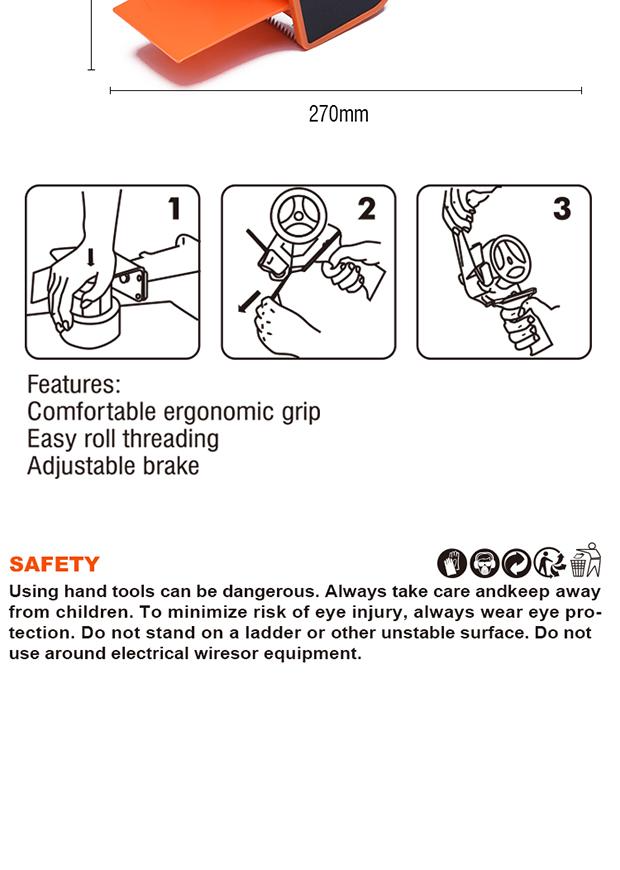 270mm

1

2

3

Features:
Comfortable ergonomic grip
Easy roll threading
Adjustable brake

SAFETY

Using hand tools can be dangerous. Always take care andkeep away from children. To minimize risk of eye injury, always wear eye protection. Do not stand on a ladder or other unstable surface. Do not use around electrical wiresor equipment.