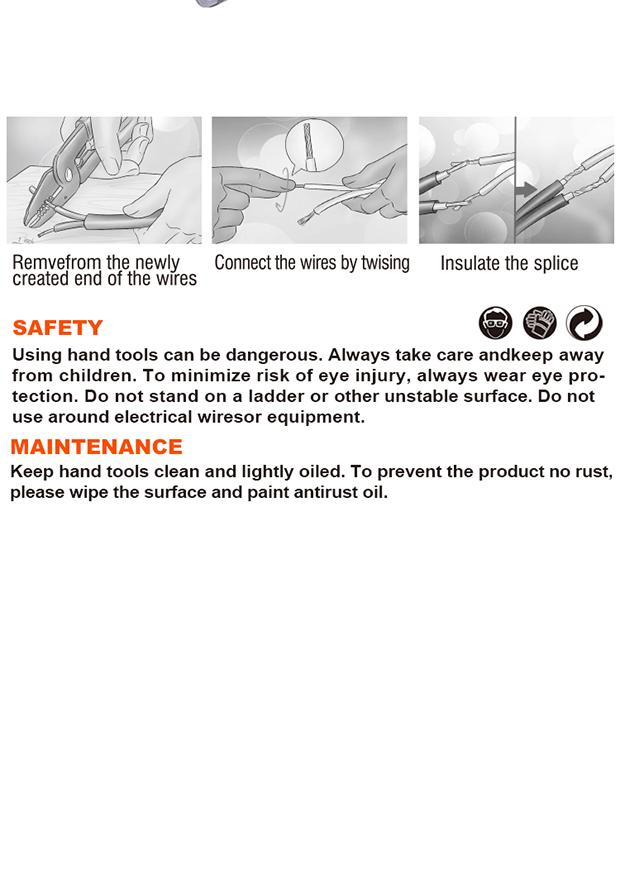 Remvefrom the newly created end of the wires

Connect the wires by twising

Insulate the splice

SAFETY

Using hand tools can be dangerous. Always take care andkeep away from children. To minimize risk of eye injury, always wear eye protection. Do not stand on a ladder or other unstable surface. Do not use around electrical wiresor equipment.

MAINTENANCE

Keep hand tools clean and lightly oiled. To prevent the product no rust, please wipe the surface and paint antirust oil.