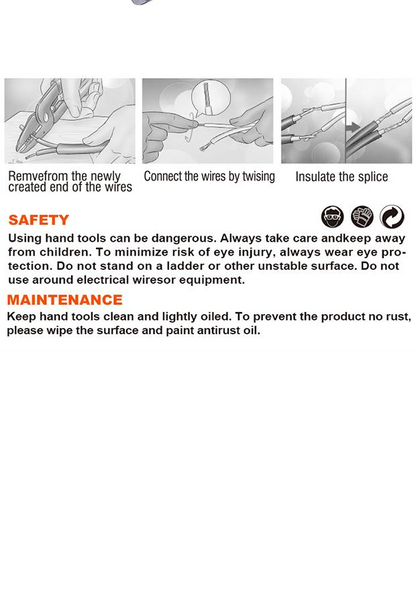 Remvefrom the newly created end of the wires

Connect the wires by twising

Insulate the splice

SAFETY

Using hand tools can be dangerous. Always take care andkeep away from children. To minimize risk of eye injury, always wear eye protection. Do not stand on a ladder or other unstable surface. Do not use around electrical wiresor equipment.

MAINTENANCE

Keep hand tools clean and lightly oiled. To prevent the product no rust, please wipe the surface and paint antirust oil.