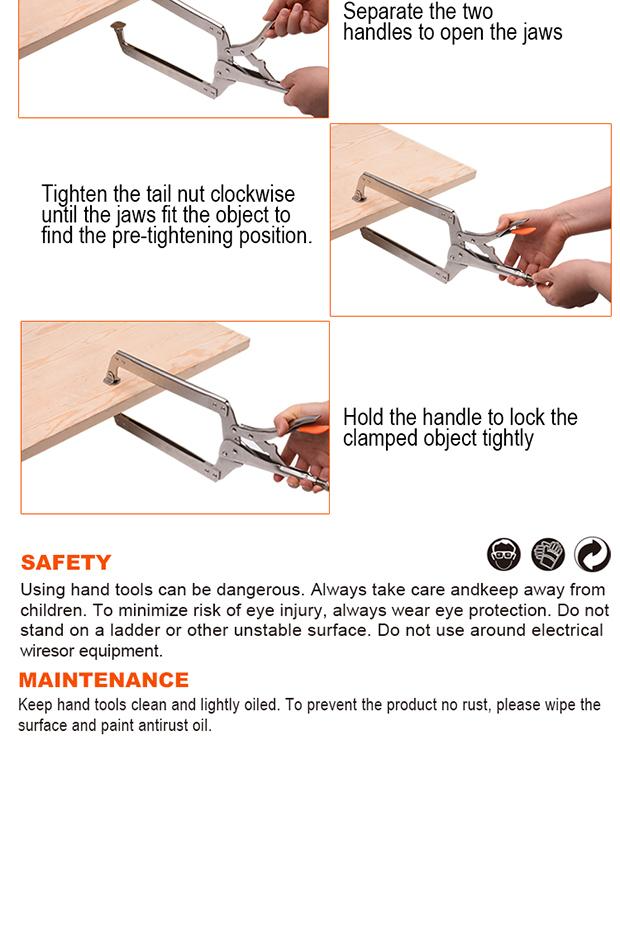 Separate the two handles to open the jaws

Tighten the tail nut clockwise until the jaws fit the object to find the pre-tightening position.

Hold the handle to lock the clamped object tightly

SAFETY

Using hand tools can be dangerous. Always take care andkeep away from children. To minimize risk of eye injury, always wear eye protection. Do not stand on a ladder or other unstable surface. Do not use around electrical wiresor equipment.

MAINTENANCE

Keep hand tools clean and lightly oiled. To prevent the product no rust, please wipe the surface and paint antirust oil.