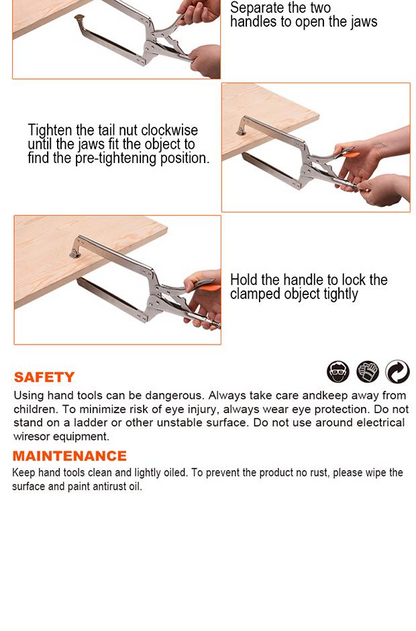 Separate the two handles to open the jaws

Tighten the tail nut clockwise until the jaws fit the object to find the pre-tightening position.

Hold the handle to lock the clamped object tightly

SAFETY

Using hand tools can be dangerous. Always take care andkeep away from children. To minimize risk of eye injury, always wear eye protection. Do not stand on a ladder or other unstable surface. Do not use around electrical wiresor equipment.

MAINTENANCE

Keep hand tools clean and lightly oiled. To prevent the product no rust, please wipe the surface and paint antirust oil.