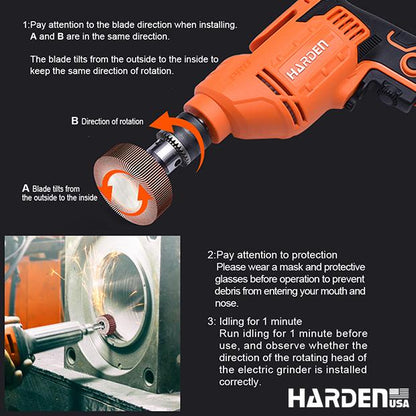 1:Pay attention to the blade direction when installing.
A and B are in the same direction.

The blade tilts from the outside to the inside to keep the same direction of rotation.

HARDEN

B Direction of rotation

A Blade tilts from the outside to the inside

2:Pay attention to protection
Please wear a mask and protective glasses before operation to prevent debris from entering your mouth and nose.

3: Idling for 1 minute
Run idling for 1 minute before use, and observe whether the direction of the rotating head of the electric grinder is installed correctly.

HARDEN USA