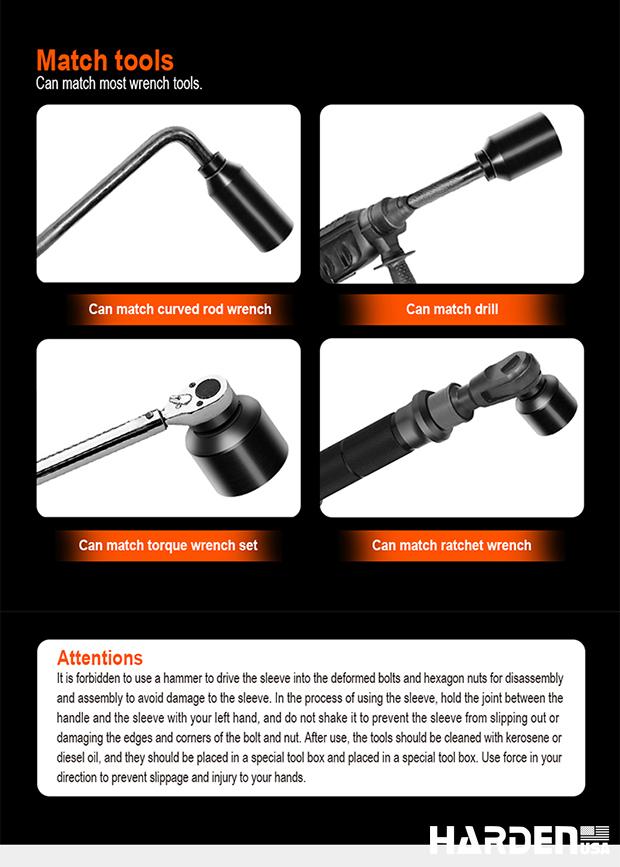 Match tools
Can match most wrench tools.

Can match curved rod wrench

Can match drill

Can match torque wrench set

Can match ratchet wrench

Attentions
It is forbidden to use a hammer to drive the sleeve into the deformed bolts and hexagon nuts for disassembly and assembly to avoid damage to the sleeve. In the process of using the sleeve, hold the joint between the handle and the sleeve with your left hand, and do not shake it to prevent the sleeve from slipping out or damaging the edges and corners of the bolt and nut. After use, the tools should be cleaned with kerosene or diesel oil, and they should be placed in a special tool box and placed in a special tool box. Use force in your direction to prevent slippage and injury to your hands.

HARDEN USA