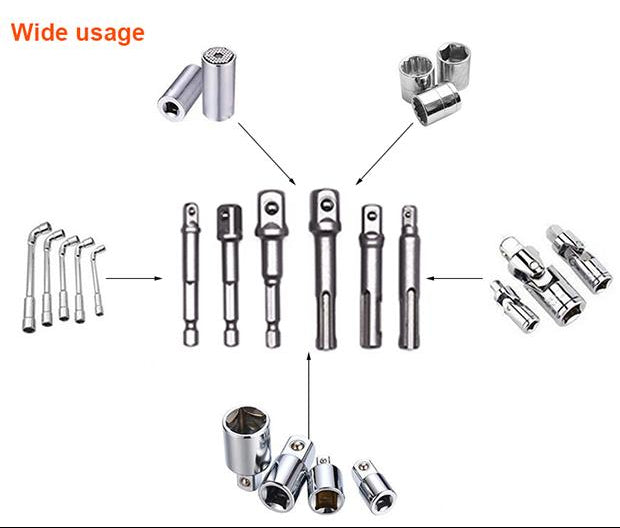 Wide usage