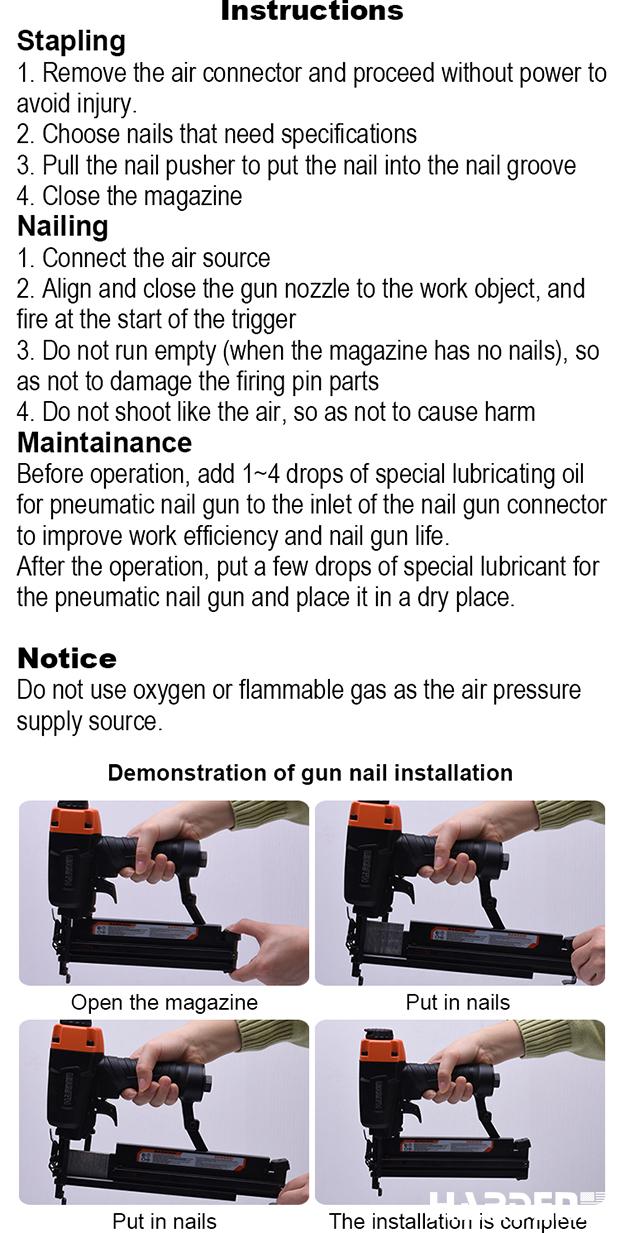 Instructions

Stapling

1. Remove the air connector and proceed without power to avoid injury.
2. Choose nails that need specifications
3. Pull the nail pusher to put the nail into the nail groove
4. Close the magazine

Nailing

1. Connect the air source
2. Align and close the gun nozzle to the work object, and fire at the start of the trigger
3. Do not run empty (when the magazine has no nails), so as not to damage the firing pin parts
4. Do not shoot like the air, so as not to cause harm

Maintainance

Before operation, add 1~4 drops of special lubricating oil for pneumatic nail gun to the inlet of the nail gun connector to improve work efficiency and nail gun life.
After the operation, put a few drops of special lubricant for the pneumatic nail gun and place it in a dry place.

Notice

Do not use oxygen or flammable gas as the air pressure supply source.

Demonstration of gun nail installation

Open the magazine

Put in nails

Put in nails

The installation is complete

HARDER