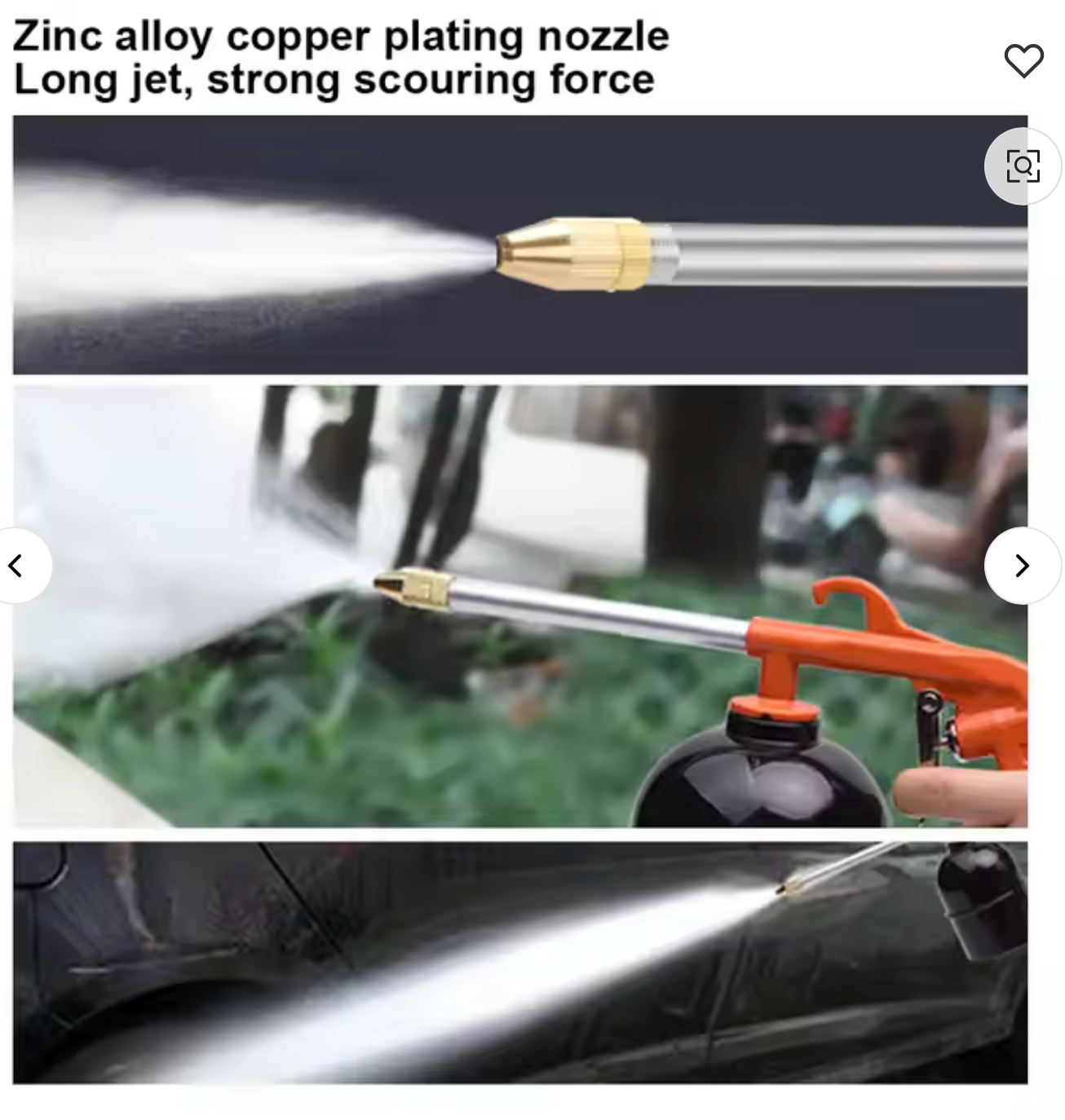 Zinc alloy copper plating nozzle
Long jet, strong scouring force